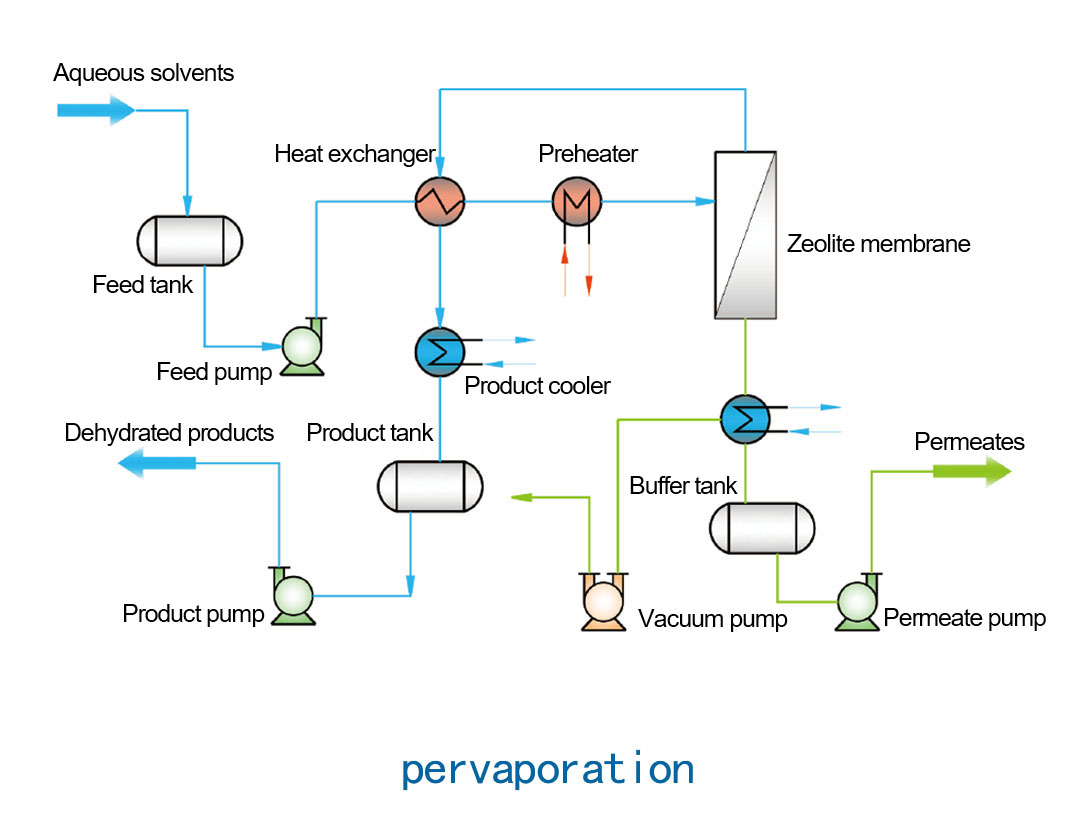 Aqueous solvents

Heat exchanger

Preheater

Zeolite membrane

Feed tank

Feed pump

Product cooler

Dehydrated products

Product tank

Permeates

Buffer tank

Product pump

Vacuum pump

Permeate pump

pervaporation